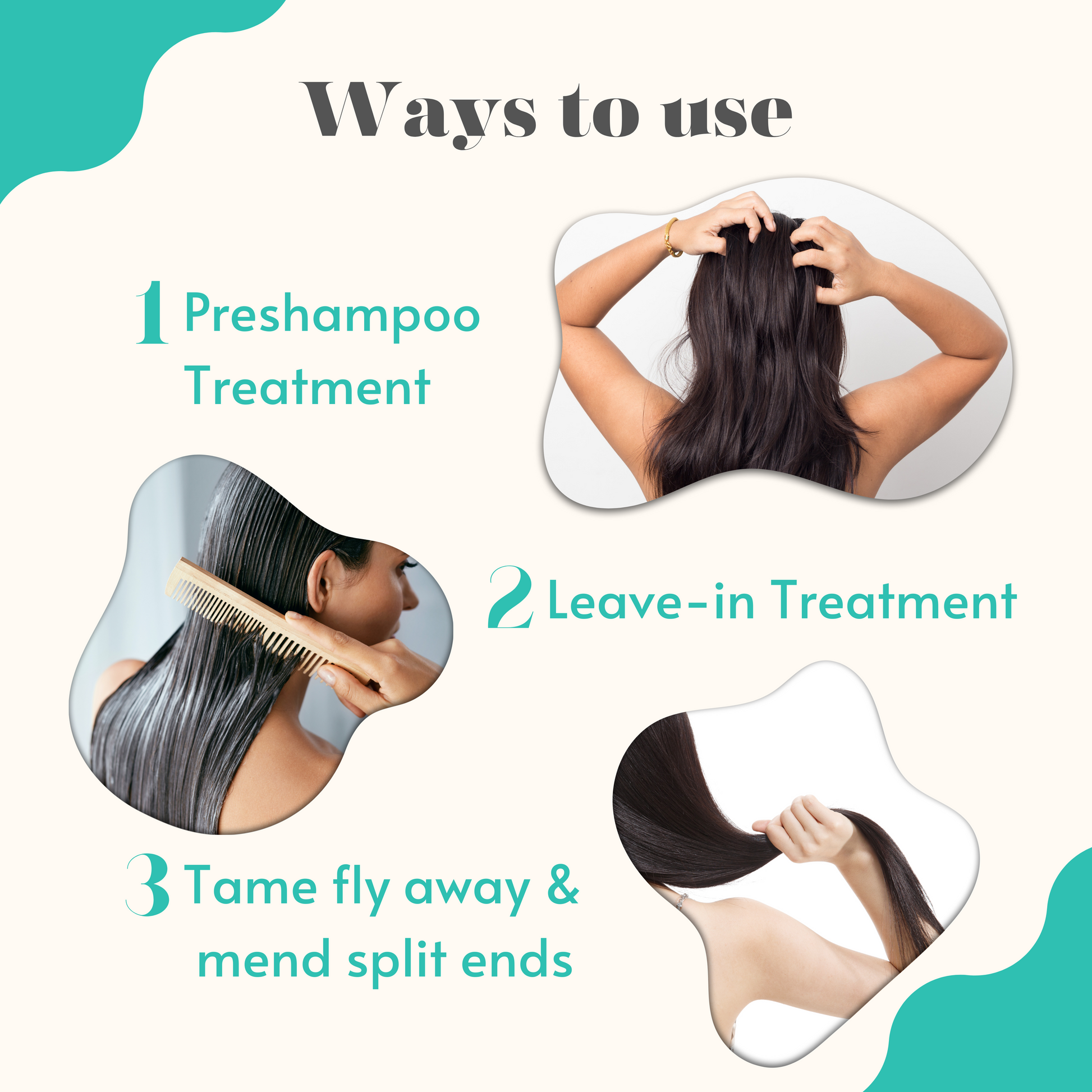 Ways to use

1 Preshampoo Treatment

2 Leave-in Treatment

3 Tame fly away & mend split ends